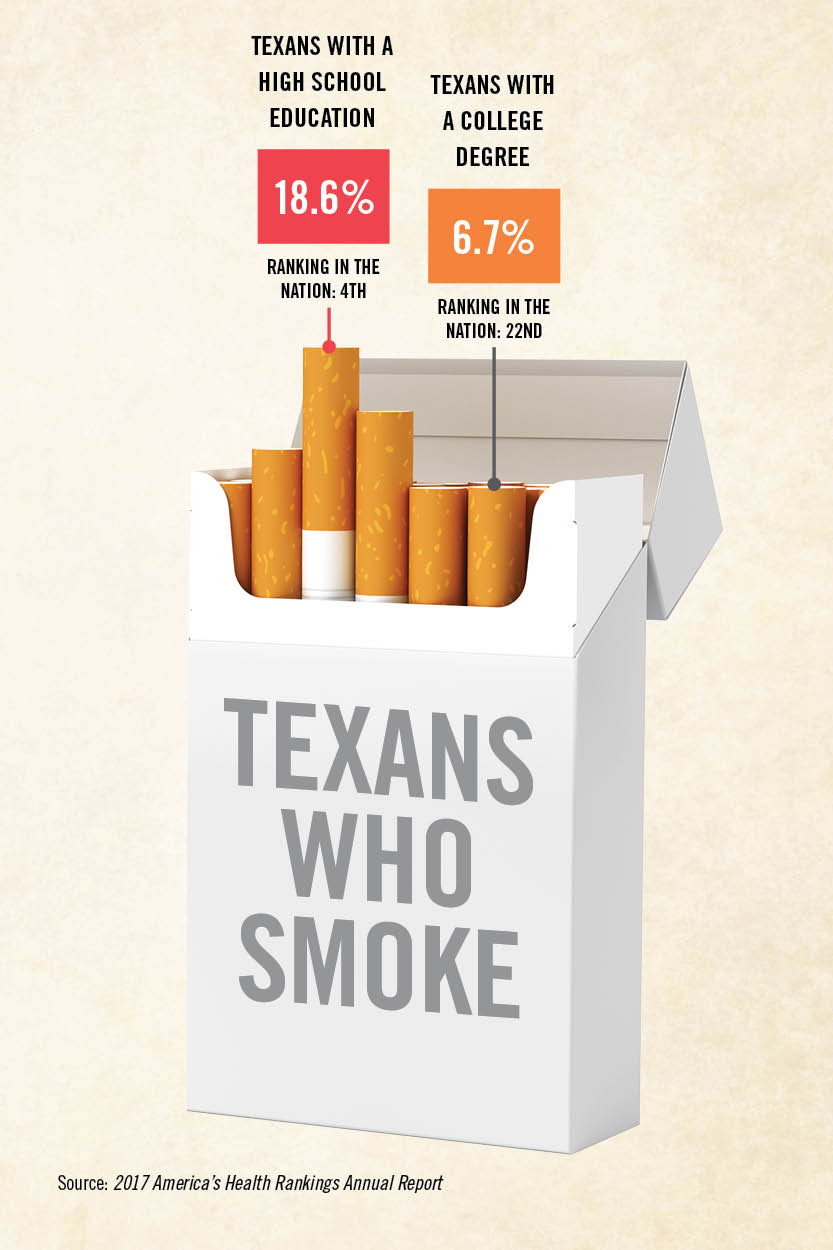 TEXANS WITH A HIGH SCHOOL EDUCATION

18.6%

RANKING IN THE NATION: 4TH

TEXANS WITH A COLLEGE DEGREE

6.7%

RANKING IN THE NATION: 22ND

TEXANS WHO SMOKE

Source: 2017 America's Health Rankings Annual Report