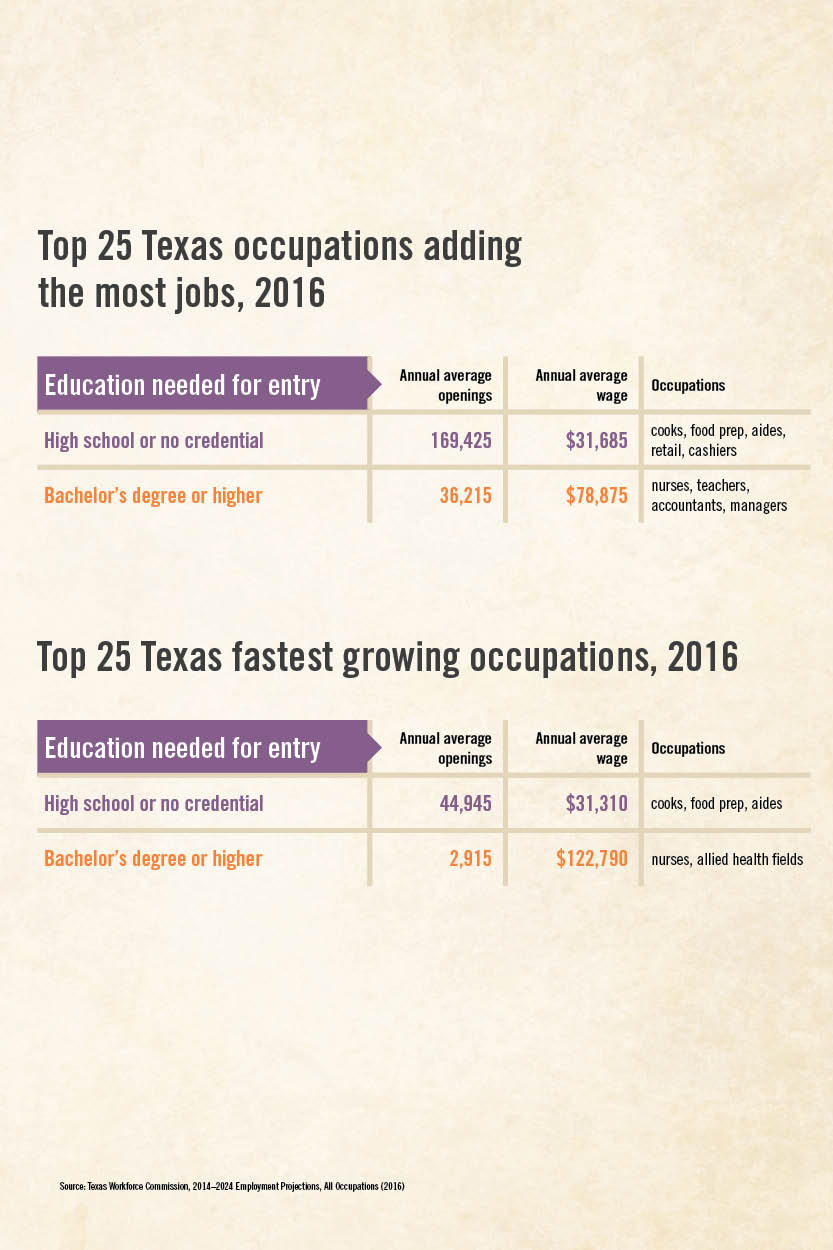 Top 25 Texas occupations adding the most jobs, 2016

| Education needed for entry | Annual average openings | Annual average wage | Occupations |
|---|---|---|---|
| High school or no credential | 169,425 | \$31,685 | cooks, food prep, aides, retail, cashiers |
| Bachelor's degree or higher | 36,215 | \$78,875 | nurses, teachers, accountants, managers |

Top 25 Texas fastest growing occupations, 2016

| Education needed for entry | Annual average openings | Annual average wage | Occupations |
|---|---|---|---|
| High school or no credential | 44,945 | \$31,310 | cooks, food prep, aides |
| Bachelor's degree or higher | 2,915 | \$122,790 | nurses, allied health fields |

Source: Texas Workforce Commission, 2014–2024 Employment Projections, All Occupations (2016)