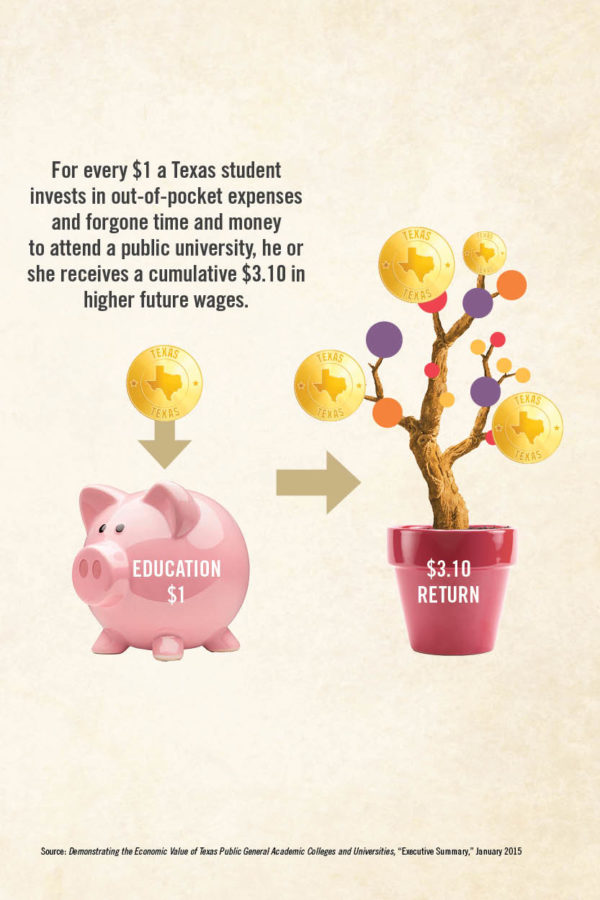 For every \$1 a Texas student invests in out-of-pocket expenses and forgone time and money to attend a public university, he or she receives a cumulative \$3.10 in higher future wages.

TEXAS TEXAS

TEXAS TEXAS

TEXAS TEXAS

TEXAS TEXAS

TEXAS TEXAS

EDUCATION \$1

\$3.10 RETURN

Source: Demonstrating the Economic Value of Texas Public General Academic Colleges and Universities, "Executive Summary," January 2015