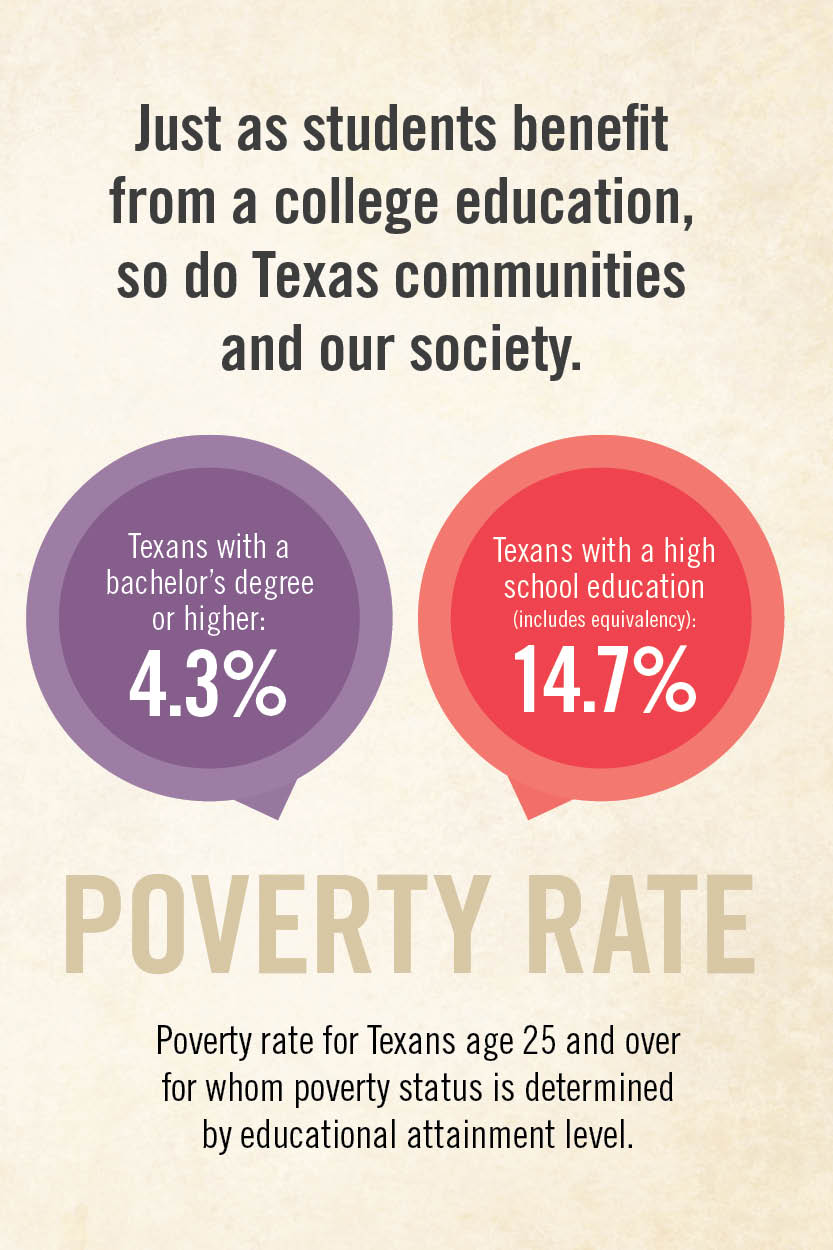 Just as students benefit from a college education, so do Texas communities and our society.

Texans with a bachelor's degree or higher:
4.3%

Texans with a high school education (includes equivalency):
14.7%

POVERTY RATE

Poverty rate for Texans age 25 and over for whom poverty status is determined by educational attainment level.