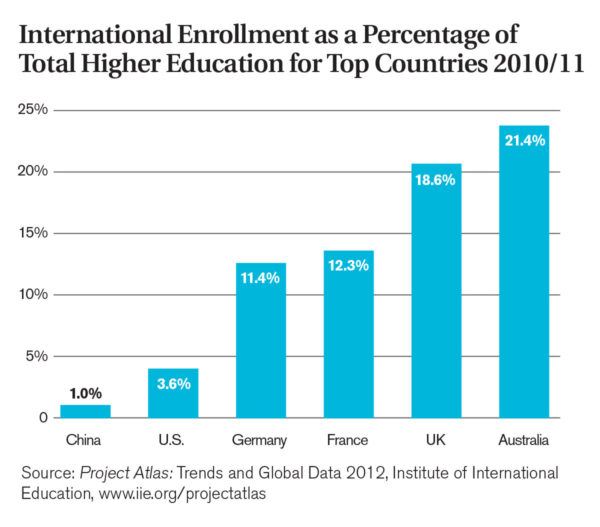 International Enrollment as a Percentage of Total Higher Education for Top Countries 2010/11

25%
20%
15%
10%
5%
0

1.0%
3.6%
11.4%
12.3%
18.6%
21.4%

China
U.S.
Germany
France
UK
Australia

Source: Project Atlas: Trends and Global Data 2012, Institute of International Education, www.iie.org/projectatlas