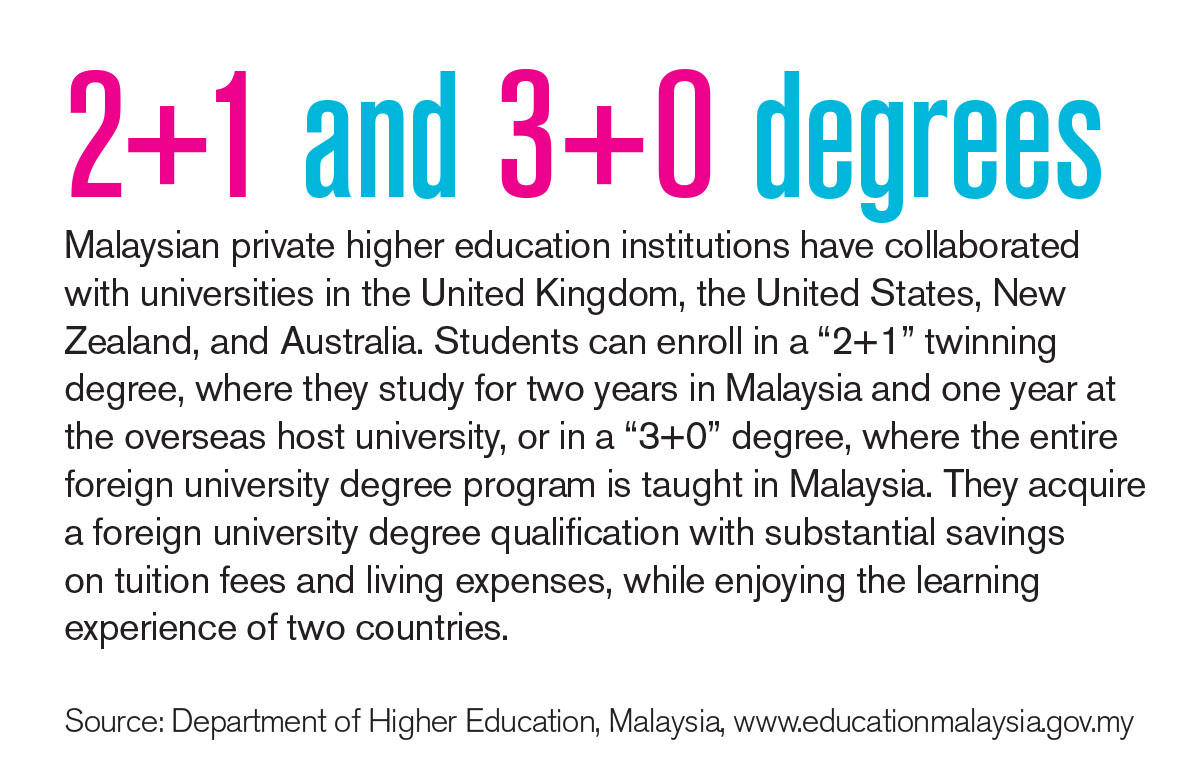 2+1 and 3+0 degrees

Malaysian private higher education institutions have collaborated with universities in the United Kingdom, the United States, New Zealand, and Australia. Students can enroll in a “2+1” twinning degree, where they study for two years in Malaysia and one year at the overseas host university, or in a “3+0” degree, where the entire foreign university degree program is taught in Malaysia. They acquire a foreign university degree qualification with substantial savings on tuition fees and living expenses, while enjoying the learning experience of two countries.

Source: Department of Higher Education, Malaysia, www.educationmalaysia.gov.my