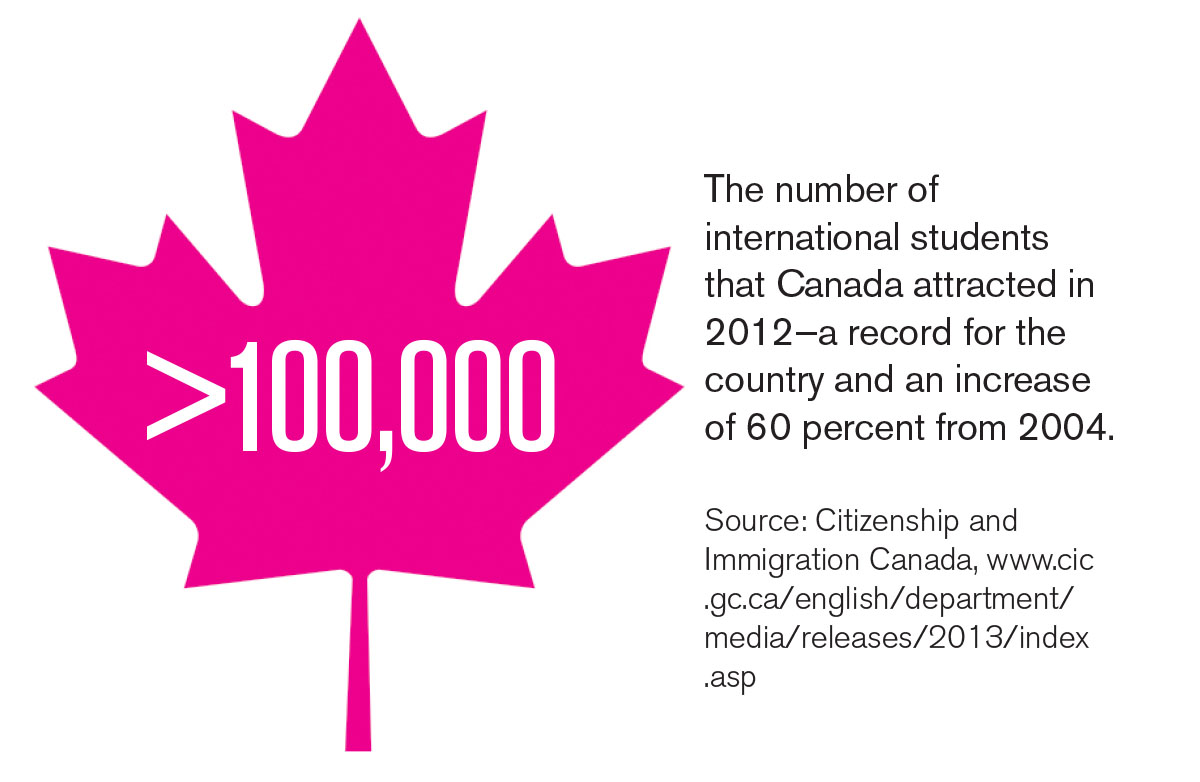 >100,000

The number of international students that Canada attracted in 2012—a record for the country and an increase of 60 percent from 2004.

Source: Citizenship and Immigration Canada, www.cic.gc.ca/english/department/media/releases/2013/index.asp